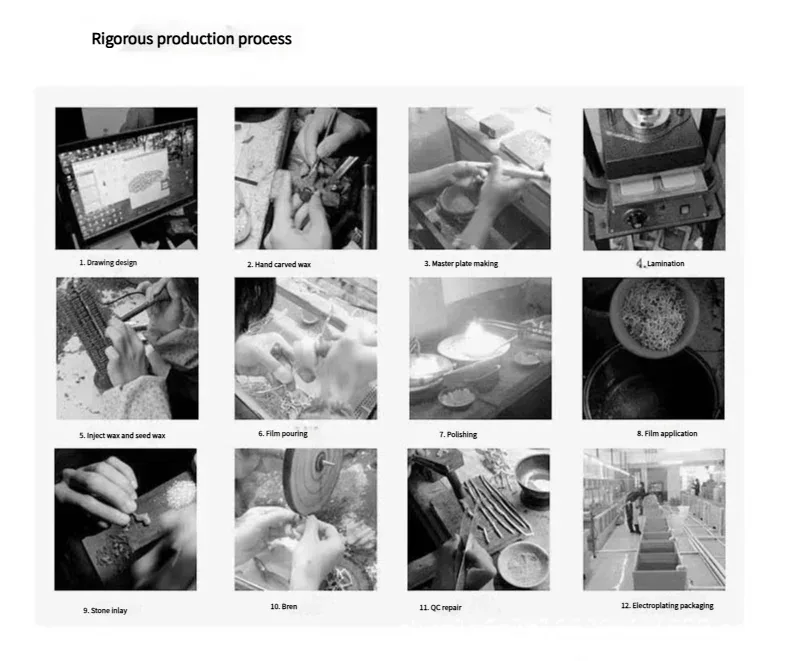 Rigorous production process

1. Drawing design

2. Hand carved wax

3. Master plate making

4. Lamination

5. Inject wax and seed wax

6. Film pouring

7. Polishing

8. Film application

9. Stone inlay

10. Bren

11. QC repair

12. Electroplating packaging