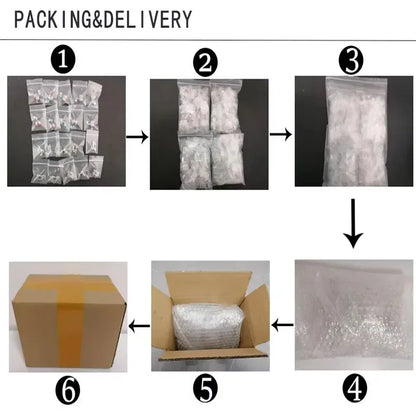 PACKING&DELIVERY

1

2

3

4

5

6