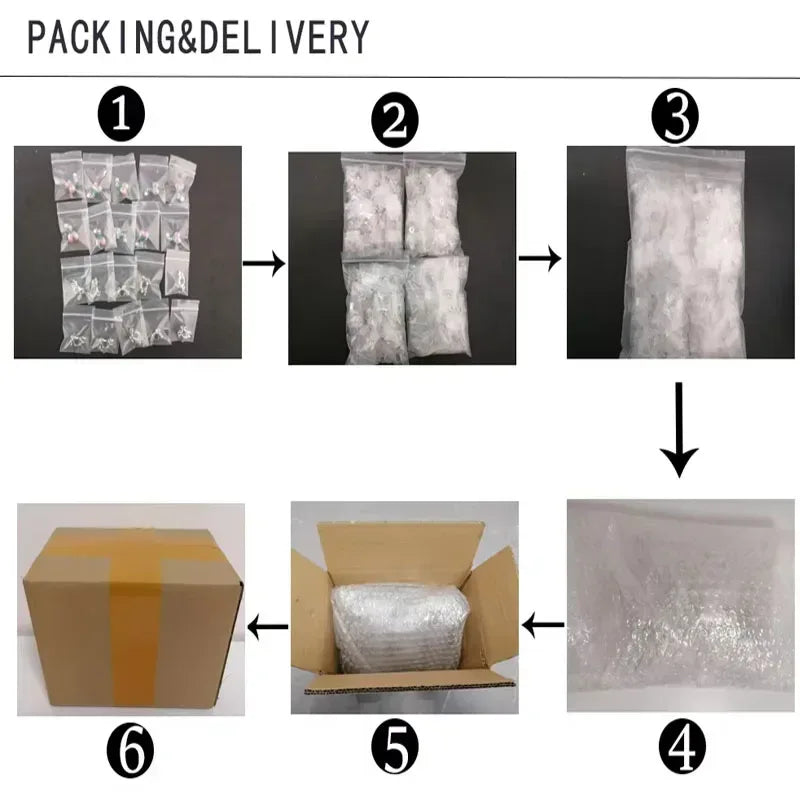 PACKING&DELIVERY

1

2

3

4

5

6